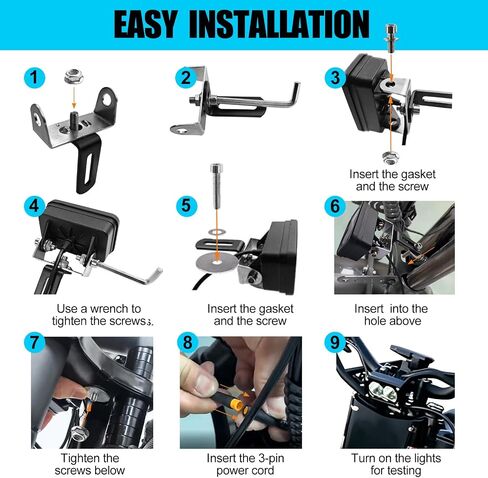 EASY INSTALLATION

1

2

3

Insert the gasket and the screw

4

Use a wrench to tighten the screws.

5

Insert the gasket and the screw

6

Insert  into the hole above

7

Tighten the screws below

8

Insert the 3-pin power cord

9

Turn on the lights for testing