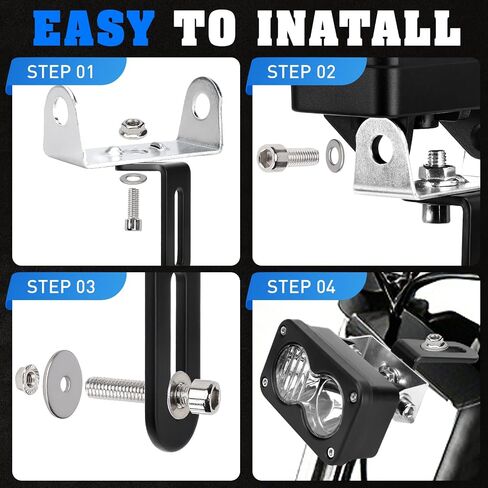 EASY TO INATALL

STEP 01

STEP 02

STEP 03

STEP 04