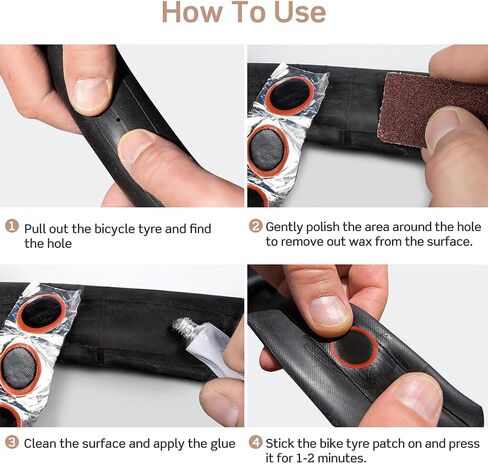 How To Use

1 Pull out the bicycle tyre and find the hole

2 Gently polish the area around the hole to remove out wax from the surface.

3 Clean the surface and apply the glue

4 Stick the bike tyre patch on and press it for 1-2 minutes.