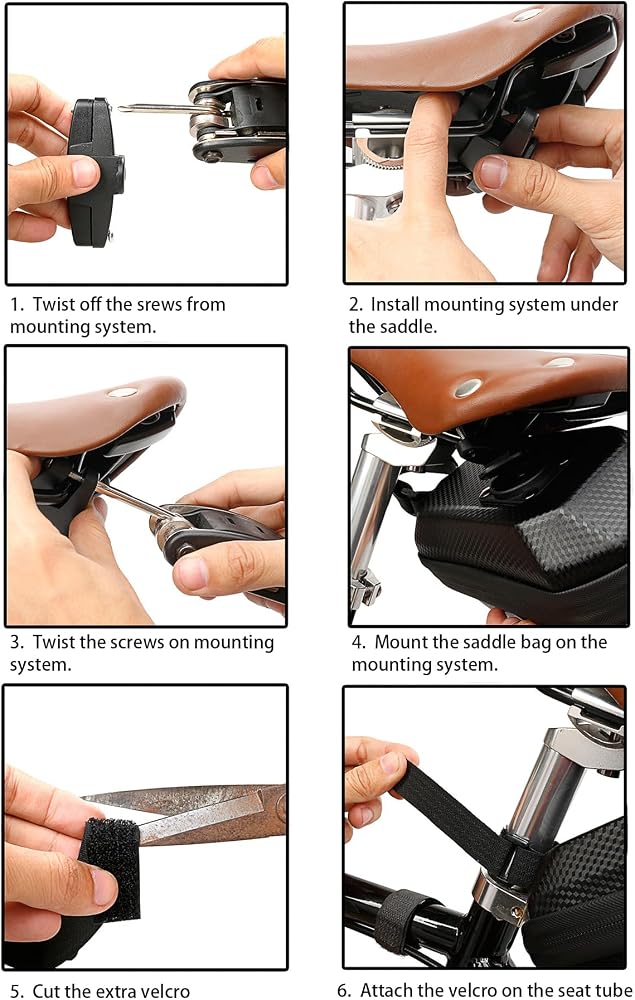 1. Twist off the srews from mounting system.

2. Install mounting system under the saddle.

3. Twist the screws on mounting system.

4. Mount the saddle bag on the mounting system.

5. Cut the extra velcro

6. Attach the velcro on the seat tube