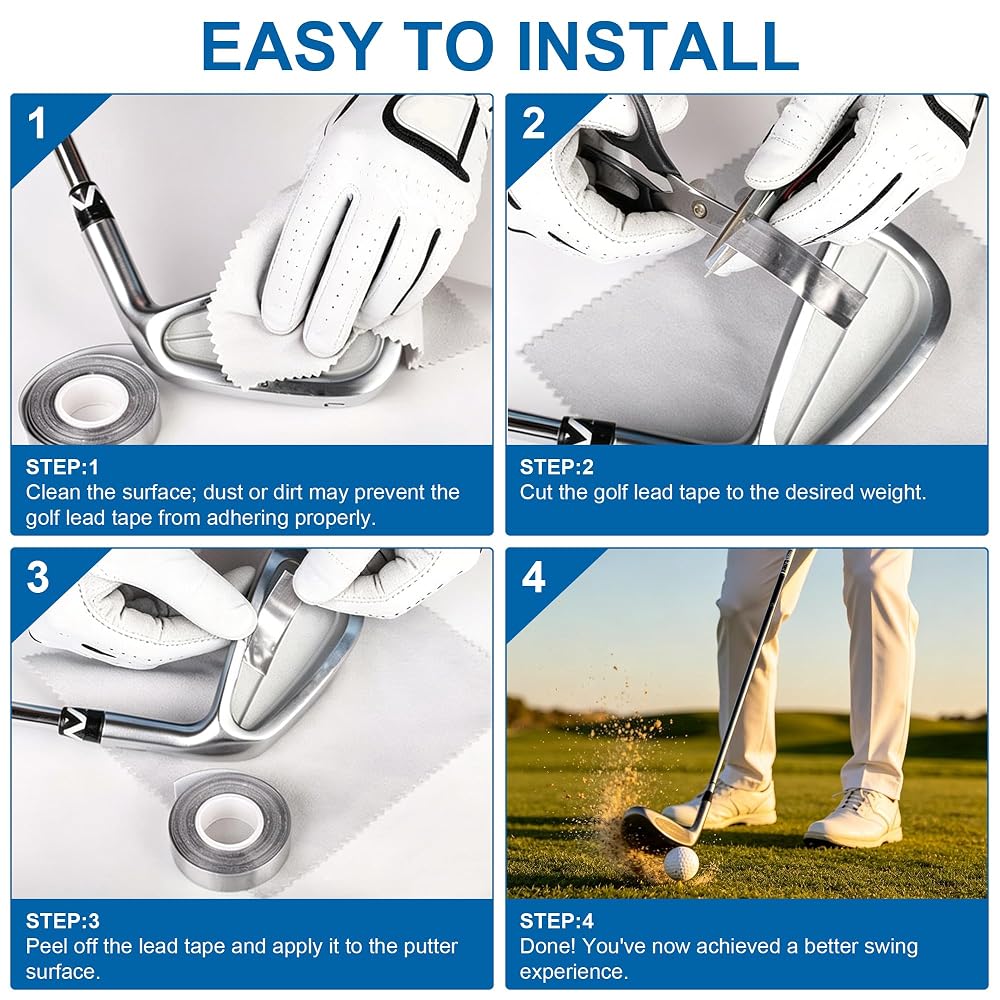 EASY TO INSTALL

1

STEP:1
Clean the surface; dust or dirt may prevent the golf lead tape from adhering properly.

2

STEP:2
Cut the golf lead tape to the desired weight.

3

STEP:3
Peel off the lead tape and apply it to the putter surface.

4

STEP:4
Done! You've now achieved a better swing experience.