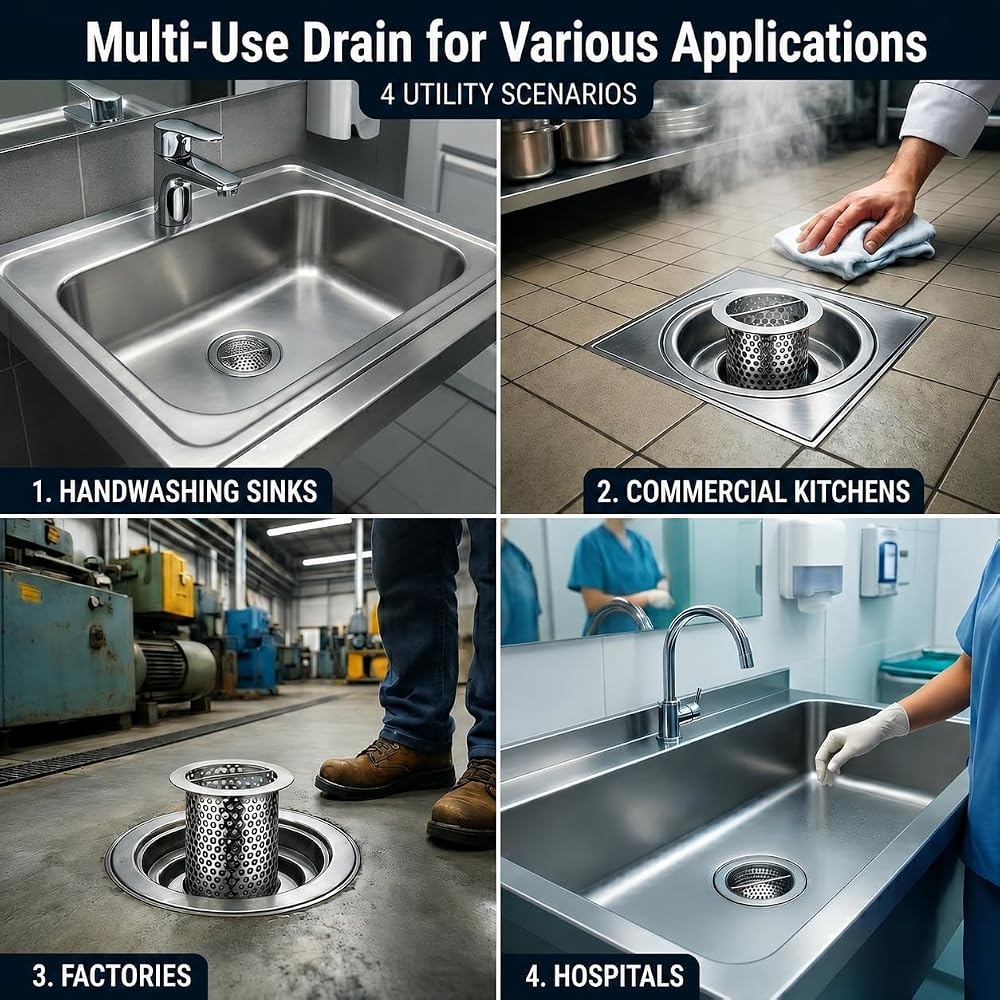 Multi-Use Drain for Various Applications

4 UTILITY SCENARIOS

1. HANDWASHING SINKS

2. COMMERCIAL KITCHENS

3. FACTORIES

4. HOSPITALS