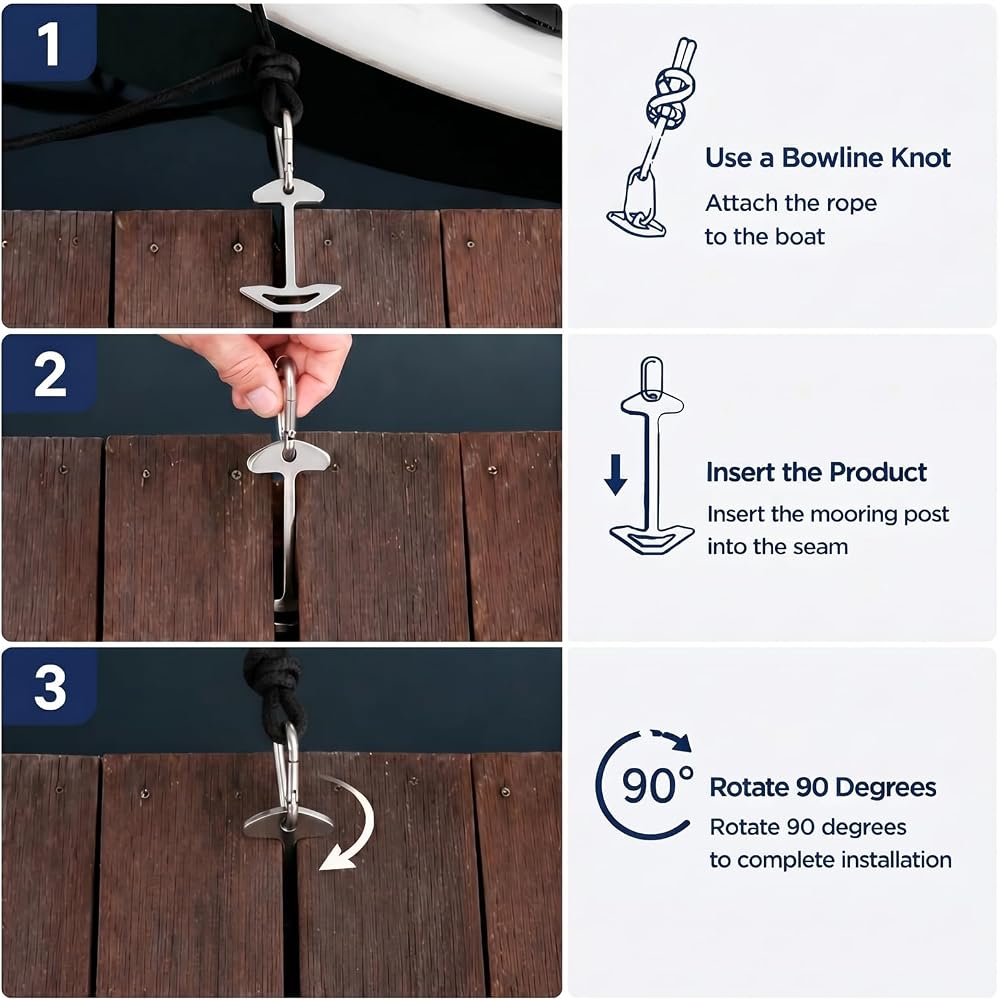 1

Use a Bowline Knot

Attach the rope to the boat

2

Insert the Product

Insert the mooring post into the seam

3

90°

Rotate 90 Degrees

Rotate 90 degrees to complete installation