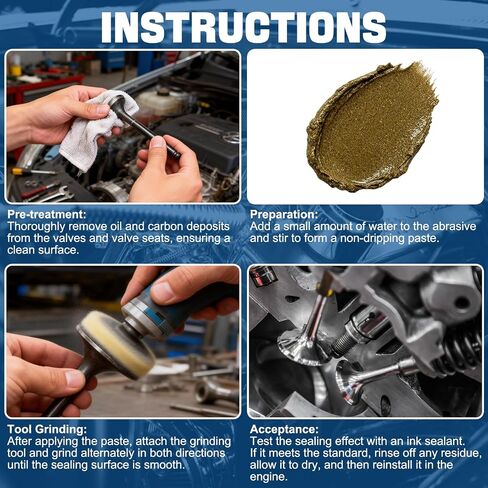 INSTRUCTIONS

Pre-treatment:
Thoroughly remove oil and carbon deposits from the valves and valve seats, ensuring a clean surface.

Preparation:
Add a small amount of water to the abrasive and stir to form a non-dripping paste.

Tool Grinding:
After applying the paste, attach the grinding tool and grind alternately in both directions until the sealing surface is smooth.

Acceptance:
Test the sealing effect with an ink sealant. If it meets the standard, rinse off any residue, allow it to dry, and then reinstall it in the engine.