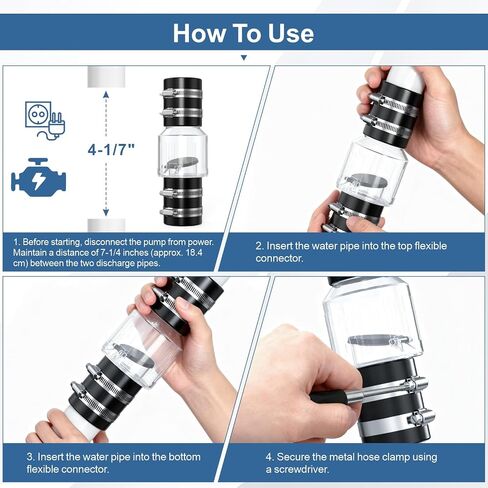 How To Use

4-1/7"

1. Before starting, disconnect the pump from power. Maintain a distance of 7-1/4 inches (approx. 18.4 cm) between the two discharge pipes.

2. Insert the water pipe into the top flexible connector.

3. Insert the water pipe into the bottom flexible connector.

4. Secure the metal hose clamp using a screwdriver.