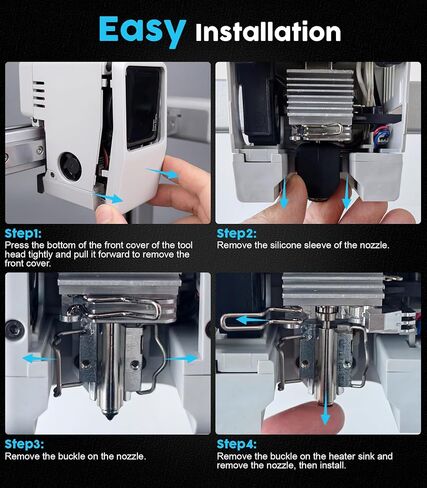 Easy Installation

Step1:
Press the bottom of the front cover of the tool head tightly and pull it forward to remove the front cover.

Step2:
Remove the silicone sleeve of the nozzle.

Step3:
Remove the buckle on the nozzle.

Step4:
Remove the buckle on the heater sink and remove the nozzle, then install.