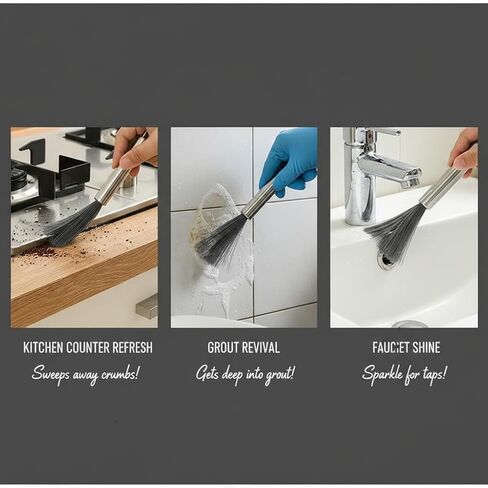 KITCHEN COUNTER REFRESH

Sweeps away crumbs!

GROUT REVIVAL

Gets deep into grout!

FAUCET SHINE

Sparkle for taps!