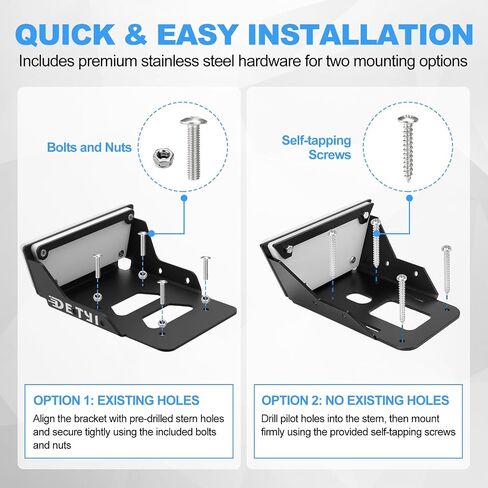 QUICK & EASY INSTALLATION

Includes premium stainless steel hardware for two mounting options

Bolts and Nuts

DETYI

OPTION 1: EXISTING HOLES

Align the bracket with pre-drilled stern holes and secure tightly using the included bolts and nuts

Self-tapping Screws

OPTION 2: NO EXISTING HOLES

Drill pilot holes into the stern, then mount firmly using the provided self-tapping screws