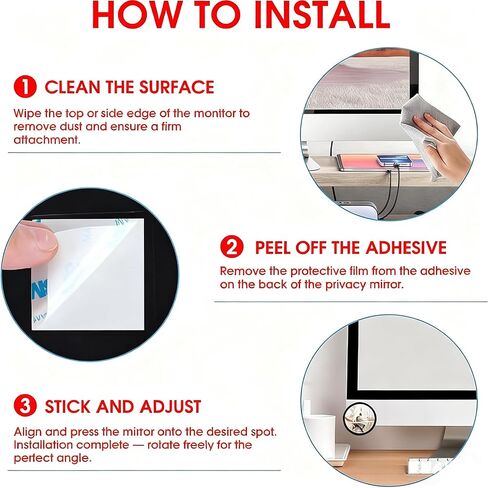 HOW TO INSTALL

1 CLEAN THE SURFACE

Wipe the top or side edge of the monitor to remove dust and ensure a firm attachment.

2 PEEL OFF THE ADHESIVE

Remove the protective film from the adhesive on the back of the privacy mirror.

3 STICK AND ADJUST

Align and press the mirror onto the desired spot. Installation complete — rotate freely for the perfect angle.