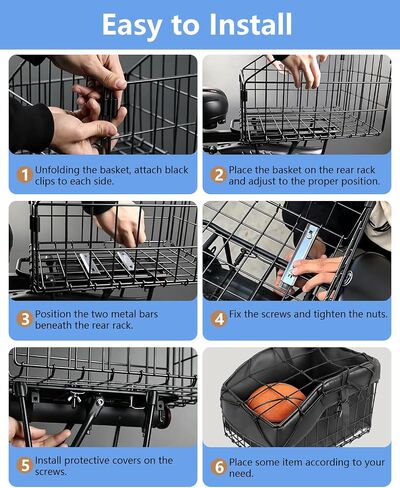 Easy to Install

1 Unfolding the basket, attach black clips to each side.

2 Place the basket on the rear rack and adjust to the proper position.

3 Position the two metal bars beneath the rear rack.

4 Fix the screws and tighten the nuts.

5 Install protective covers on the screws.

6 Place some item according to your need.