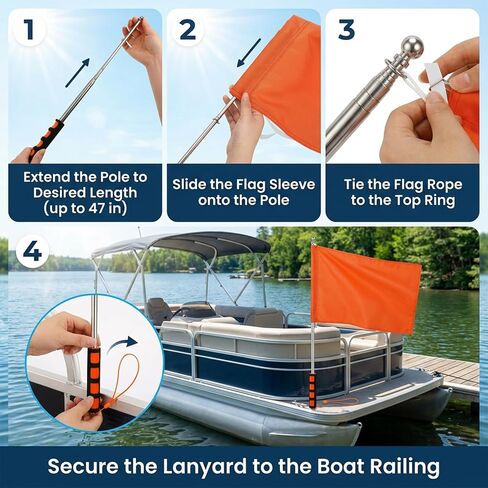 1

Extend the Pole to Desired Length (up to 47 in)

2

Slide the Flag Sleeve onto the Pole

3

Tie the Flag Rope to the Top Ring

4

Secure the Lanyard to the Boat Railing