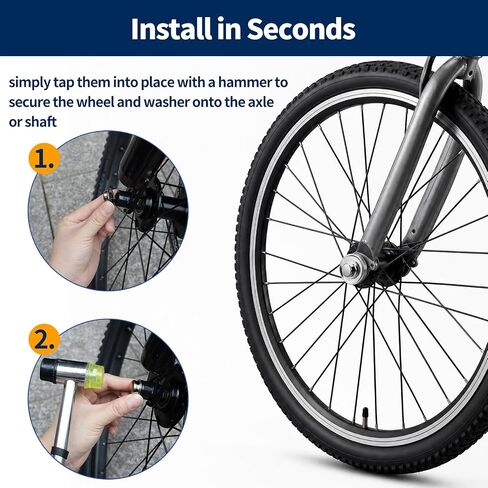 Install in Seconds

simply tap them into place with a hammer to secure the wheel and washer onto the axle or shaft

1.

2.