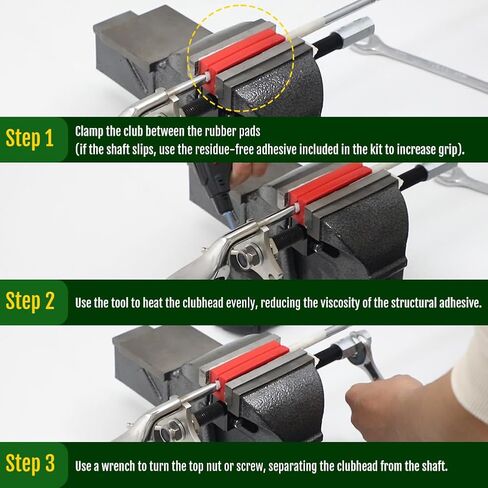 Step 1
Clamp the club between the rubber pads
(if the shaft slips, use the residue-free adhesive included in the kit to increase grip).

Step 2
Use the tool to heat the clubhead evenly, reducing the viscosity of the structural adhesive.

Step 3
Use a wrench to turn the top nut or screw, separating the clubhead from the shaft.