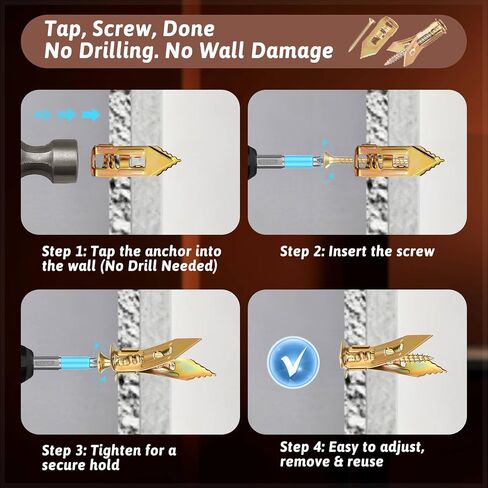 Tap, Screw, Done
No Drilling. No Wall Damage

Step 1: Tap the anchor into the wall (No Drill Needed)

Step 2: Insert the screw

Step 3: Tighten for a secure hold

Step 4: Easy to adjust, remove & reuse