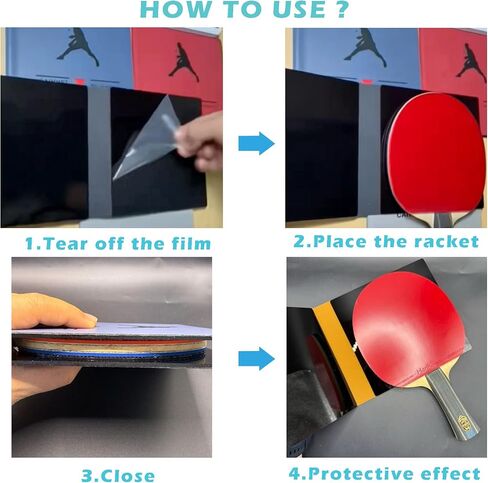 HOW TO USE ?

1.Tear off the film

2.Place the racket

3.Close

4.Protective effect