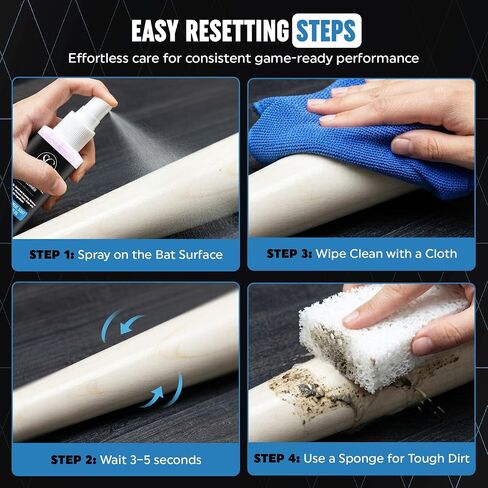 EASY RESETTING STEPS

Effortless care for consistent game-ready performance

STEP 1: Spray on the Bat Surface

STEP 3: Wipe Clean with a Cloth

STEP 2: Wait 3–5 seconds

STEP 4: Use a Sponge for Tough Dirt