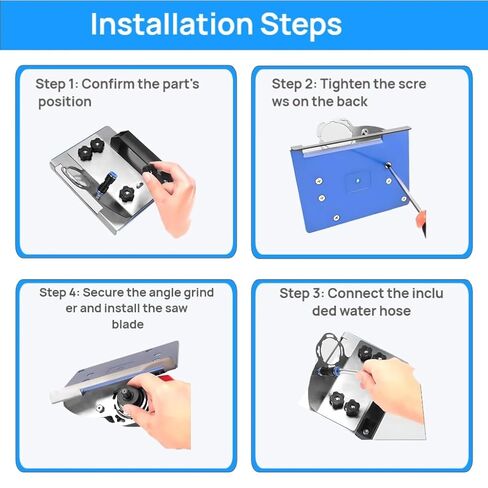 Installation Steps

Step 1: Confirm the part's position

Step 2: Tighten the scre ws on the back

Step 4: Secure the angle grind er and install the saw blade

Step 3: Connect the inclu ded water hose