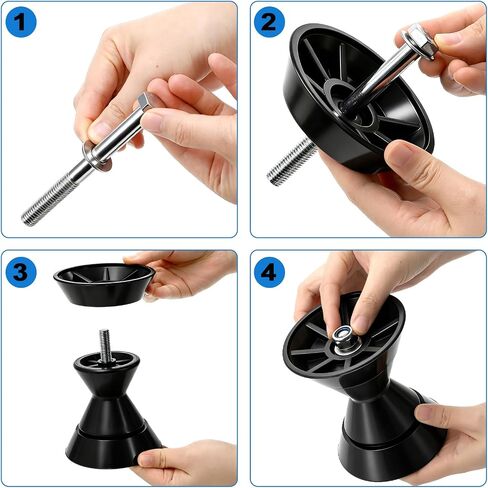 1

2

3

4