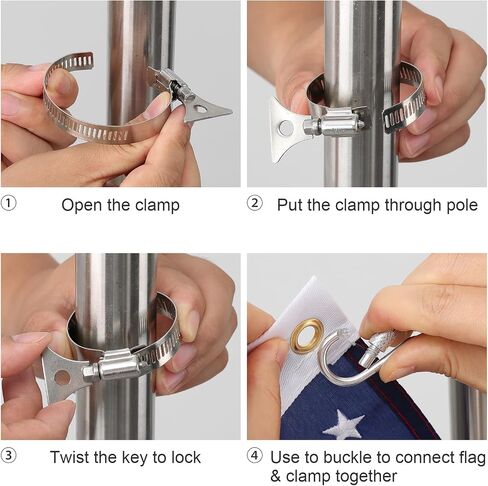 ① Open the clamp

② Put the clamp through pole

③ Twist the key to lock

④ Use to buckle to connect flag & clamp together