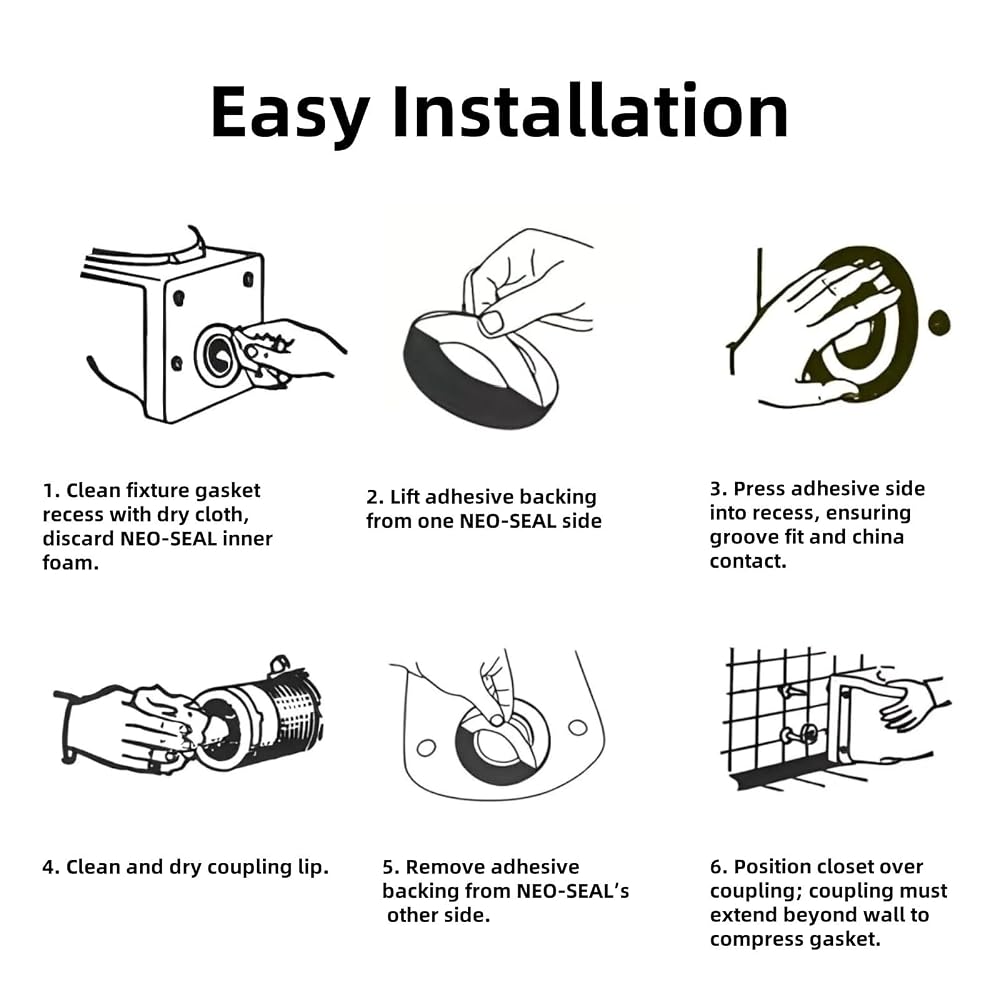 Easy Installation

1. Clean fixture gasket recess with dry cloth, discard NEO-SEAL inner foam.

2. Lift adhesive backing from one NEO-SEAL side

3. Press adhesive side into recess, ensuring groove fit and china contact.

4. Clean and dry coupling lip.

5. Remove adhesive backing from NEO-SEAL's other side.

6. Position closet over coupling; coupling must extend beyond wall to compress gasket.