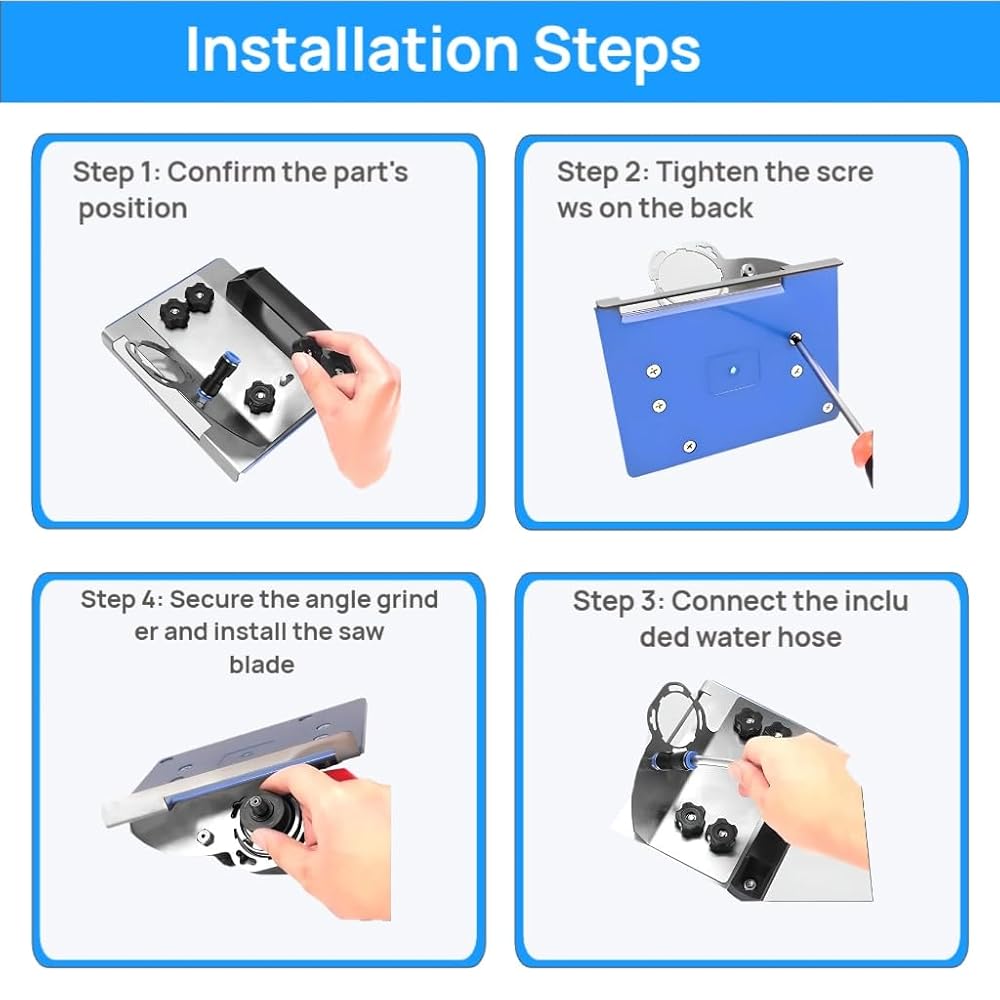 Installation Steps

Step 1: Confirm the part's position

Step 2: Tighten the scre ws on the back

Step 4: Secure the angle grind er and install the saw blade

Step 3: Connect the inclu ded water hose