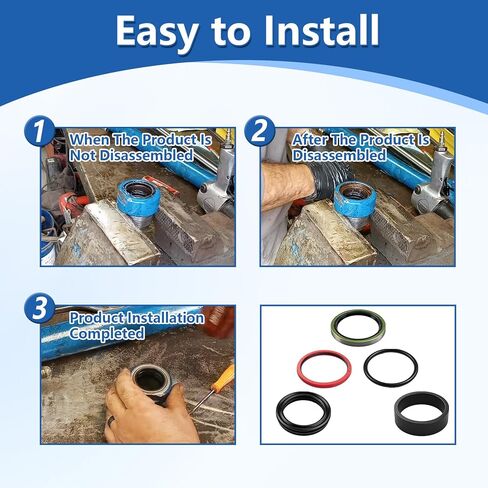 Easy to Install

1 When The Product Is Not Disassembled

2 After The Product Is Disassembled

3 Product Installation Completed