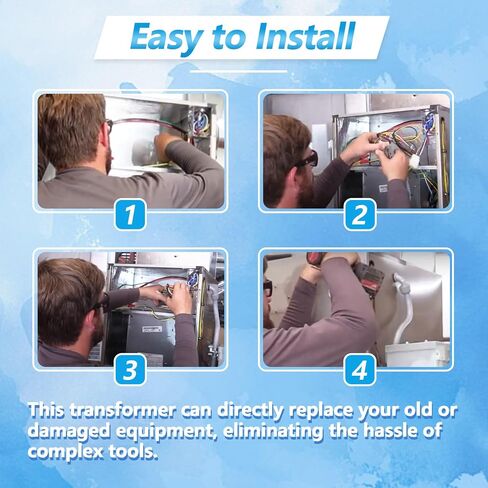 Easy to Install

1

2

3

4

This transformer can directly replace your old or damaged equipment, eliminating the hassle of complex tools.