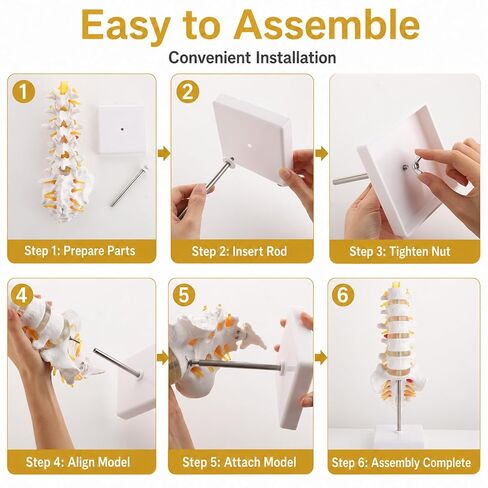 Easy to Assemble

Convenient Installation

1

Step 1: Prepare Parts

2

Step 2: Insert Rod

3

Step 3: Tighten Nut

4

Step 4: Align Model

5

Step 5: Attach Model

6

Step 6: Assembly Complete