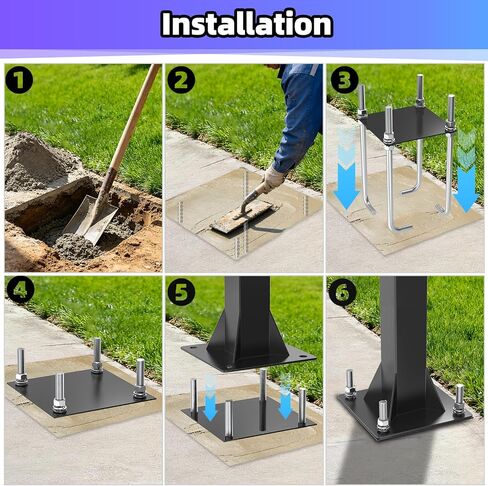 Installation

1

2

3

4

5

6