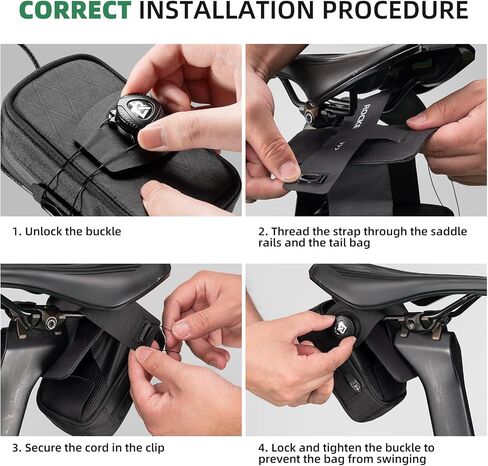 CORRECT INSTALLATION PROCEDURE

ROCKBROS

1. Unlock the buckle

2. Thread the strap through the saddle rails and the tail bag

3. Secure the cord in the clip

4. Lock and tighten the buckle to prevent the bag from swinging