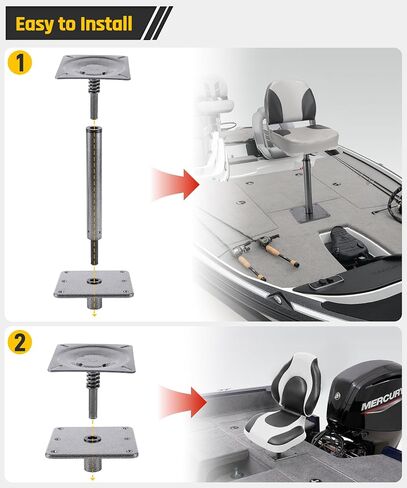 Easy to Install

1

2

MERCURY