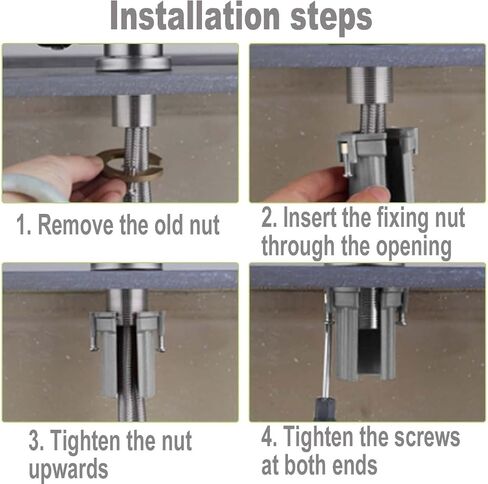 Installation steps

1. Remove the old nut

2. Insert the fixing nut through the opening

3. Tighten the nut upwards

4. Tighten the screws at both ends