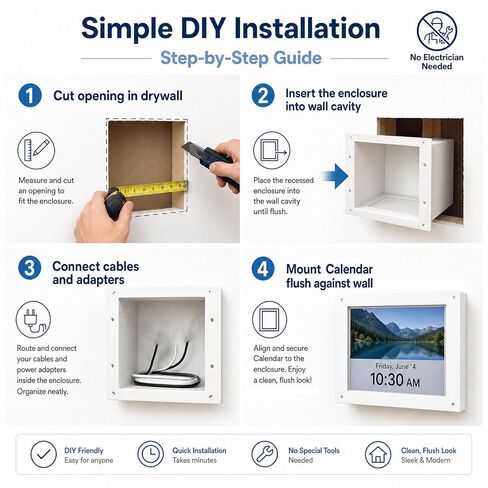 Simple DIY Installation

Step-by-Step Guide

No Electrician Needed

1 Cut opening in drywall

Measure and cut an opening to fit the enclosure.

2 Insert the enclosure into wall cavity

Place the recessed enclosure into the wall cavity until flush.

3 Connect cables and adapters

Route and connect your cables and power adapters inside the enclosure. Organize neatly.

4 Mount Calendar flush against wall

Align and secure Calendar to the enclosure. Enjoy a clean, flush look!

Friday, June '4
10:30 AM

DIY Friendly
Easy for anyone

Quick Installation
Takes minutes

No Special Tools
Needed

Clean, Flush Look
Sleek & Modern