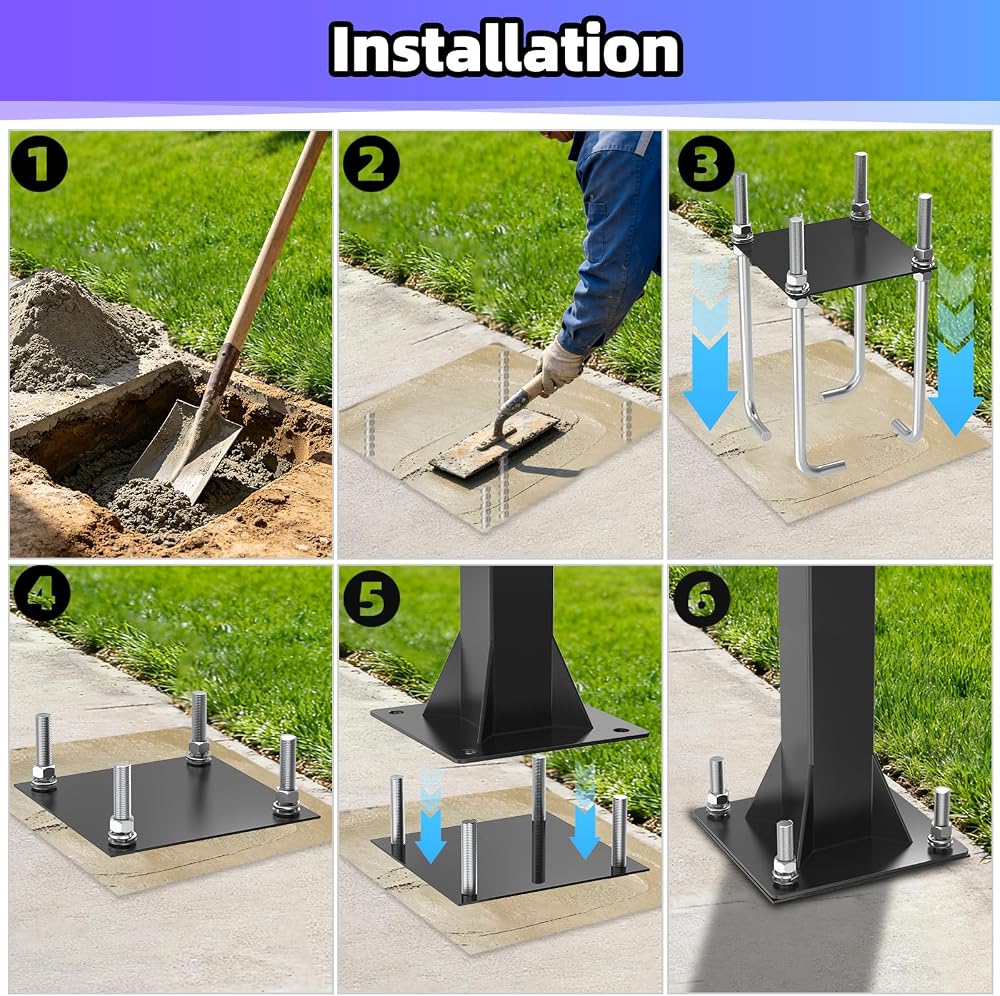 Installation

1

2

3

4

5

6