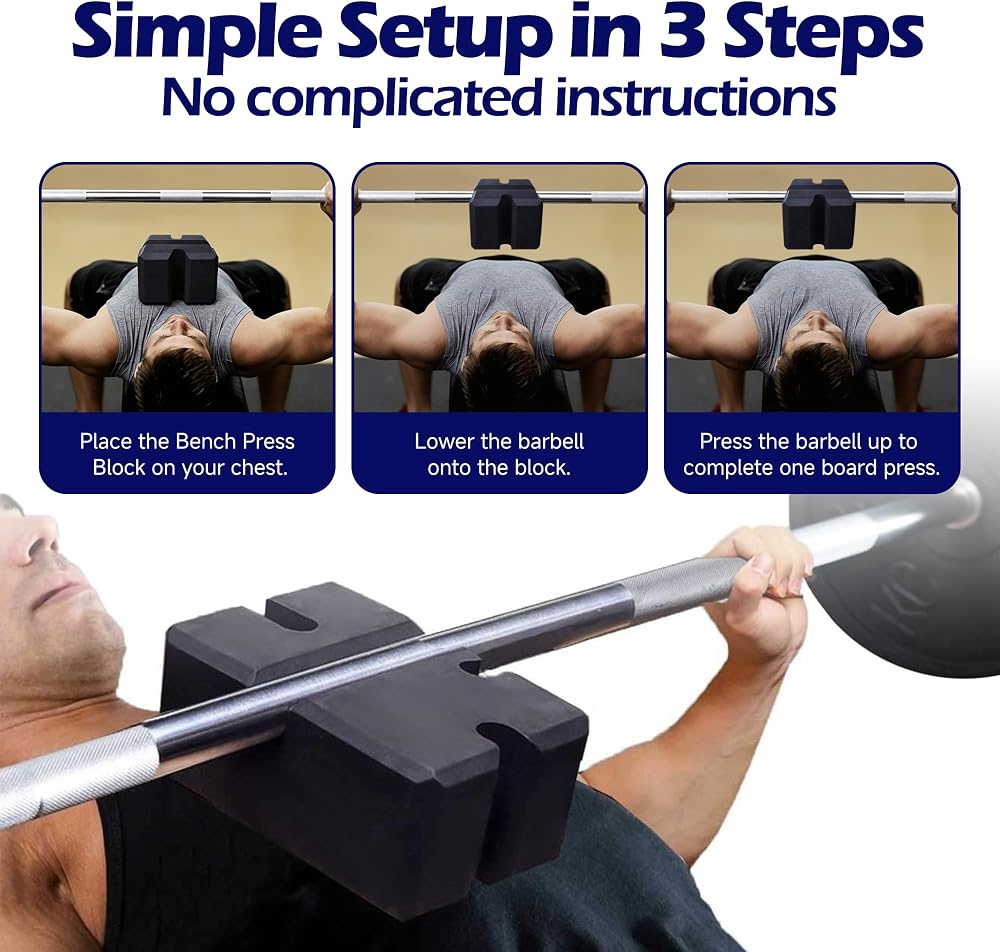 Simple Setup in 3 Steps
No complicated instructions

Place the Bench Press Block on your chest.

Lower the barbell onto the block.

Press the barbell up to complete one board press.

KG