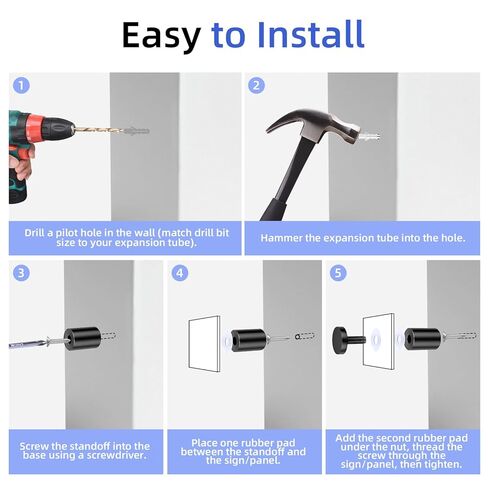 Easy to Install

1

Drill a pilot hole in the wall (match drill bit size to your expansion tube).

2

Hammer the expansion tube into the hole.

3

Screw the standoff into the base using a screwdriver.

4

Place one rubber pad between the standoff and the sign/panel.

5

Add the second rubber pad under the nut, thread the screw through the sign/panel, then tighten.