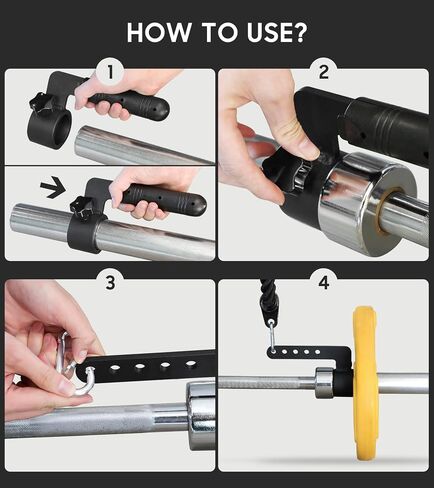 HOW TO USE?

1

2

3

4