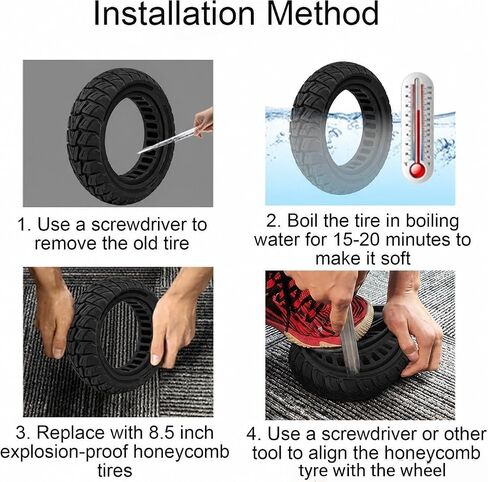 Installation Method

1. Use a screwdriver to remove the old tire

2. Boil the tire in boiling water for 15-20 minutes to make it soft

3. Replace with 8.5 inch explosion-proof honeycomb tires

4. Use a screwdriver or other tool to align the honeycomb tyre with the wheel