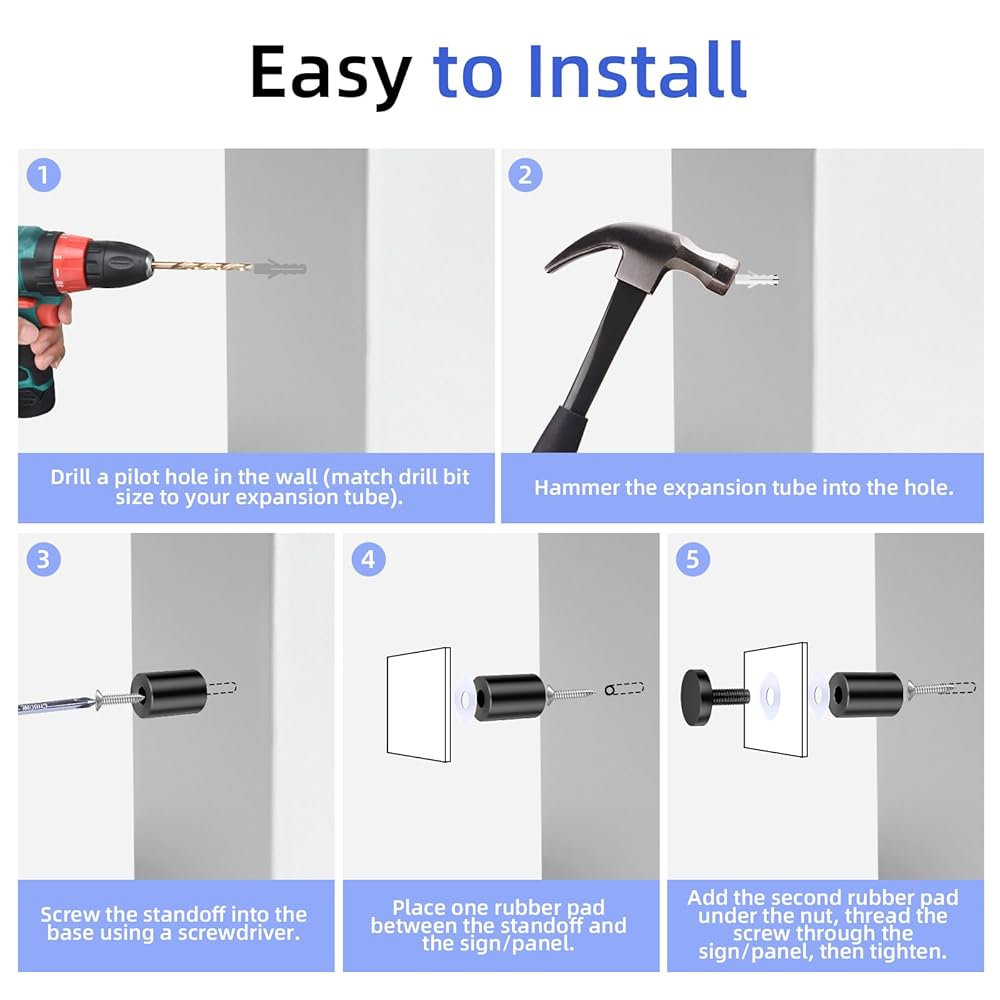 Easy to Install

1

Drill a pilot hole in the wall (match drill bit size to your expansion tube).

2

Hammer the expansion tube into the hole.

3

Screw the standoff into the base using a screwdriver.

4

Place one rubber pad between the standoff and the sign/panel.

5

Add the second rubber pad under the nut, thread the screw through the sign/panel, then tighten.