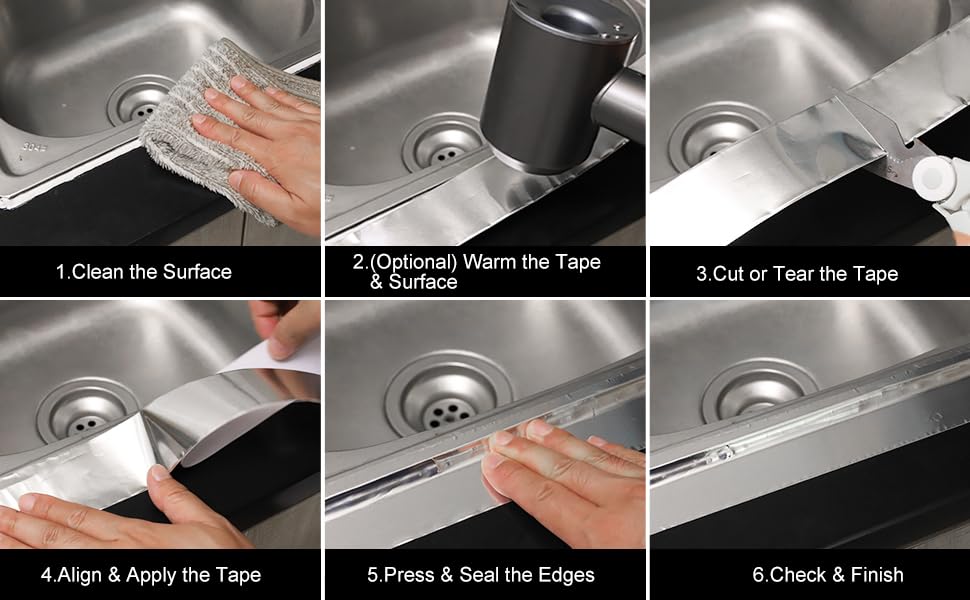 1.Clean the Surface

2.(Optional) Warm the Tape & Surface

3.Cut or Tear the Tape

4.Align & Apply the Tape

5.Press & Seal the Edges

6.Check & Finish