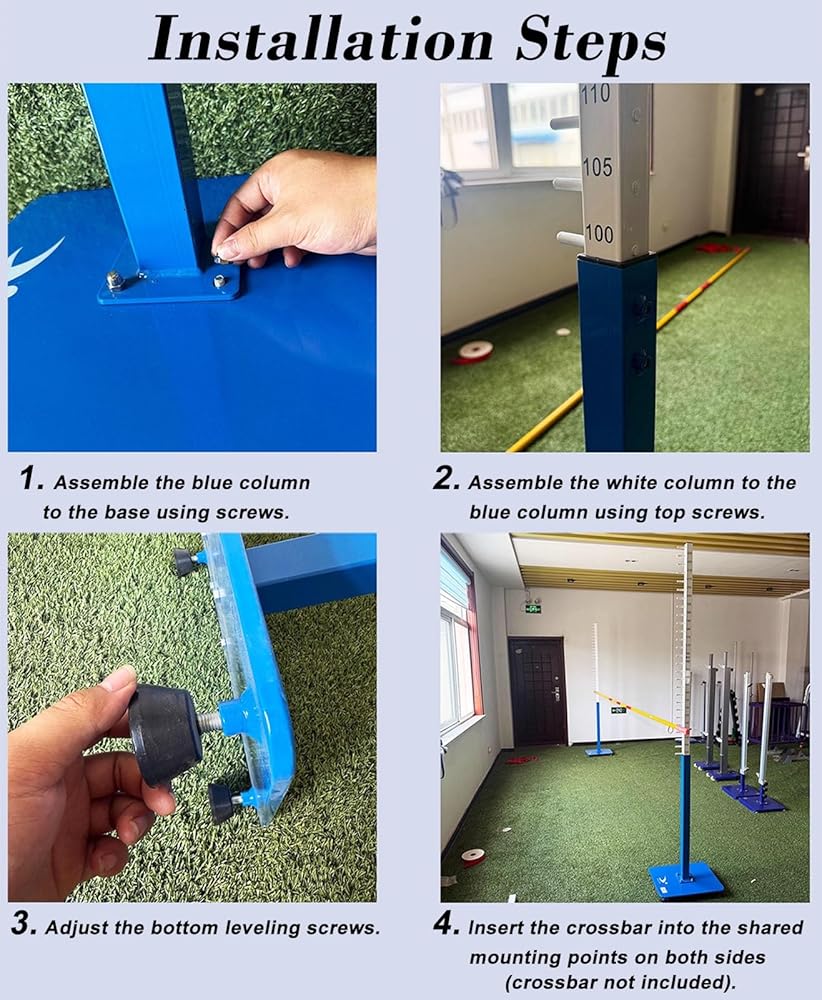 Installation Steps

110

105

100

1. Assemble the blue column to the base using screws.

2. Assemble the white column to the blue column using top screws.

3. Adjust the bottom leveling screws.

4. Insert the crossbar into the shared mounting points on both sides (crossbar not included).