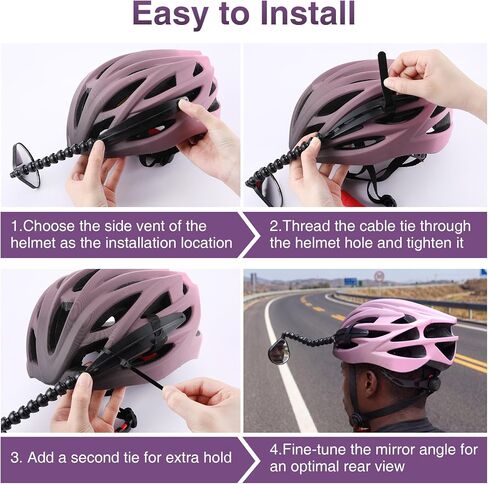 Easy to Install

1.Choose the side vent of the helmet as the installation location

2.Thread the cable tie through the helmet hole and tighten it

3. Add a second tie for extra hold

4.Fine-tune the mirror angle for an optimal rear view