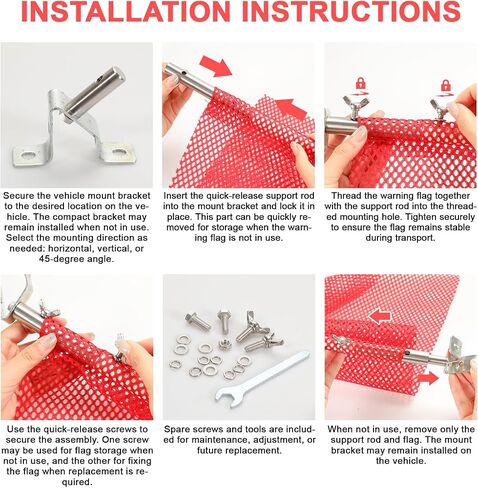 INSTALLATION INSTRUCTIONS

Secure the vehicle mount bracket to the desired location on the vehicle. The compact bracket may remain installed when not in use. Select the mounting direction as needed: horizontal, vertical, or 45-degree angle.

Insert the quick-release support rod into the mount bracket and lock it in place. This part can be quickly removed for storage when the warning flag is not in use.

Thread the warning flag together with the support rod into the threaded mounting hole. Tighten securely to ensure the flag remains stable during transport.

Use the quick-release screws to secure the assembly. One screw may be used for flag storage when not in use, and the other for fixing the flag when replacement is required.

Spare screws and tools are included for maintenance, adjustment, or future replacement.

When not in use, remove only the support rod and flag. The mount bracket may remain installed on the vehicle.