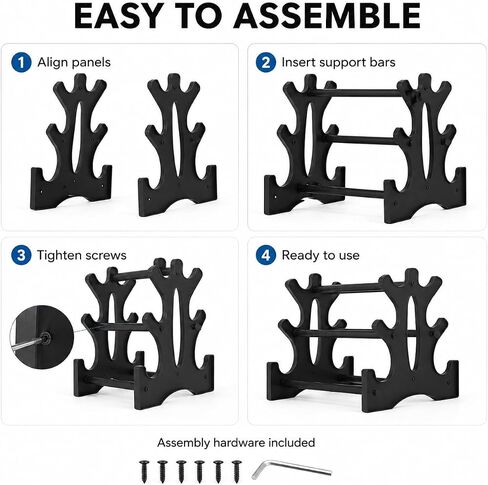 EASY TO ASSEMBLE

1 Align panels

2 Insert support bars

3 Tighten screws

4 Ready to use

Assembly hardware included