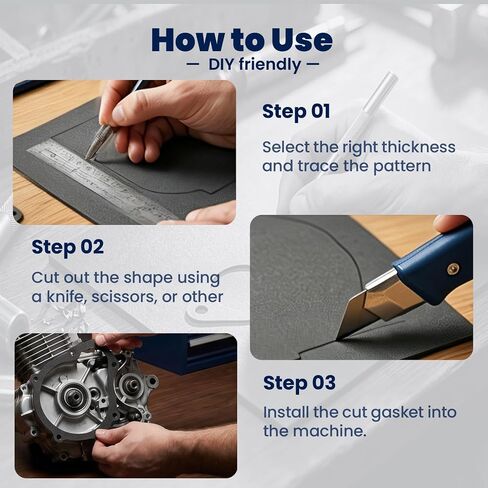 How to Use
— DIY friendly —

Step 01

Select the right thickness and trace the pattern

Step 02

Cut out the shape using a knife, scissors, or other

Step 03

Install the cut gasket into the machine.