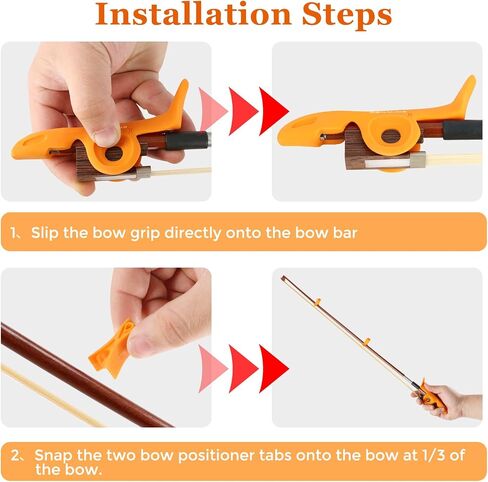 Installation Steps

1、Slip the bow grip directly onto the bow bar

2、Snap the two bow positioner tabs onto the bow at 1/3 of the bow.