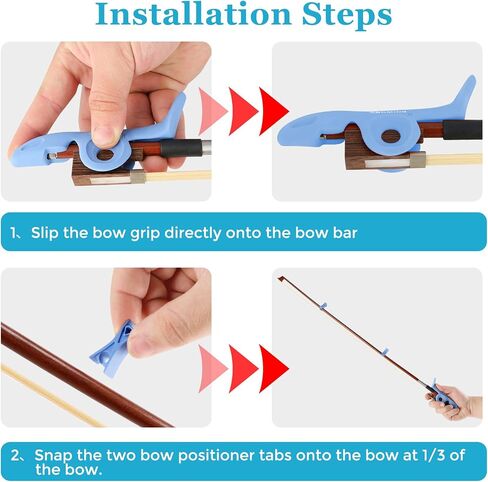 Installation Steps

1、Slip the bow grip directly onto the bow bar

2、Snap the two bow positioner tabs onto the bow at 1/3 of the bow.