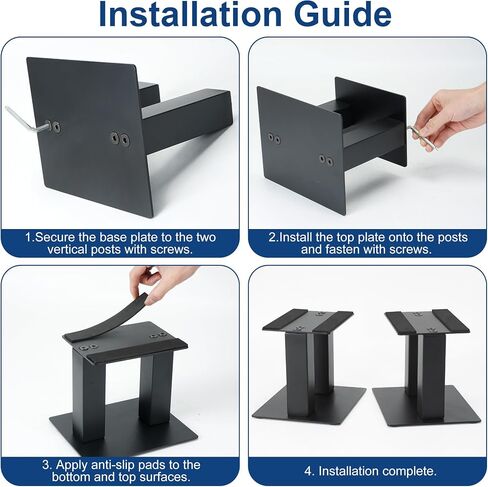 Installation Guide

1.Secure the base plate to the two vertical posts with screws.

2.Install the top plate onto the posts and fasten with screws.

3. Apply anti-slip pads to the bottom and top surfaces.

4. Installation complete.