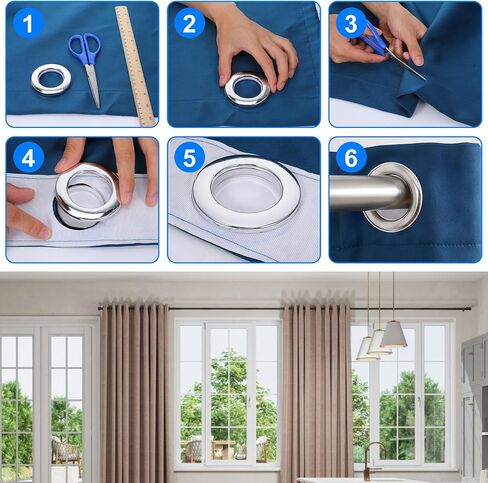 1
2
3
4
5
6