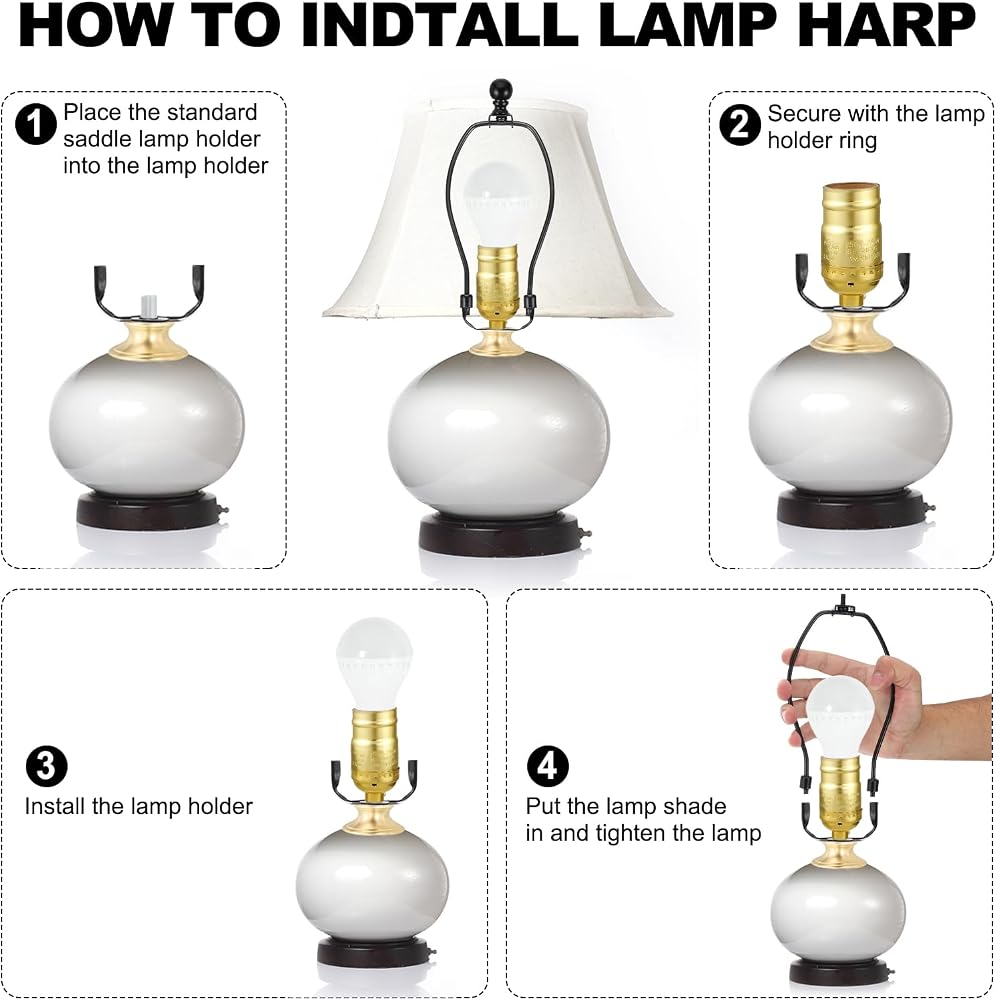 HOW TO INDTALL LAMP HARP

1 Place the standard saddle lamp holder into the lamp holder

2 Secure with the lamp holder ring

3 Install the lamp holder

4 Put the lamp shade in and tighten the lamp